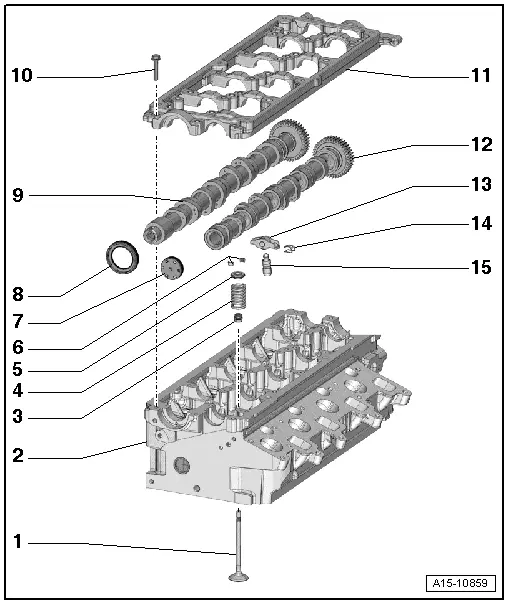 10
11
12
9
13
14
15
8
7
6
5
4
3
2
1
A15-10859