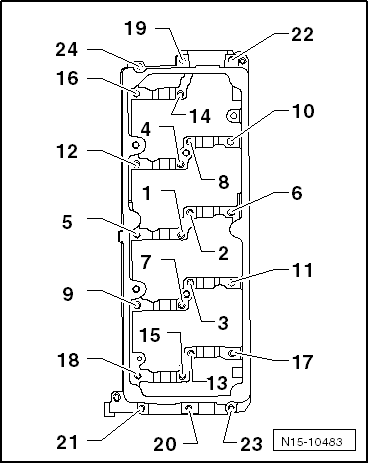 19
22
24
16
14
10
4
12
8
1
6
5
2
7
11
9
3
15
18
17
13
21
20
23
N15-10483