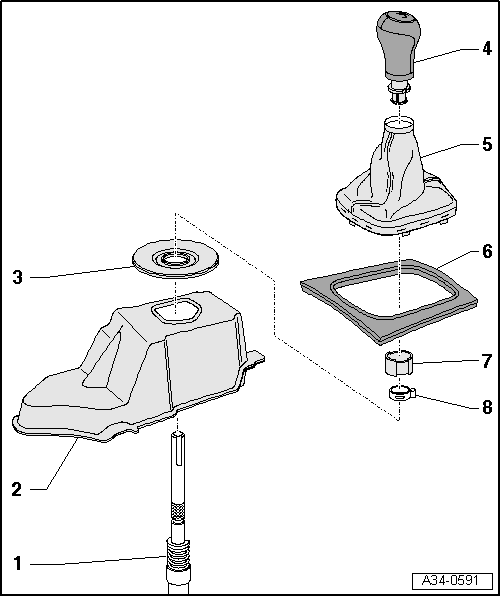 4
5
6
3
7
8
2
1
A34-0591