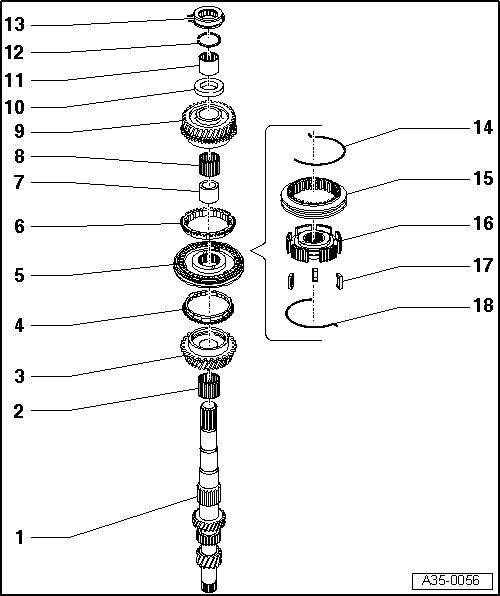 13
12
11
10
9
8
7
6
5
4
3
2
1
14
15
16
17
18
A35-0056