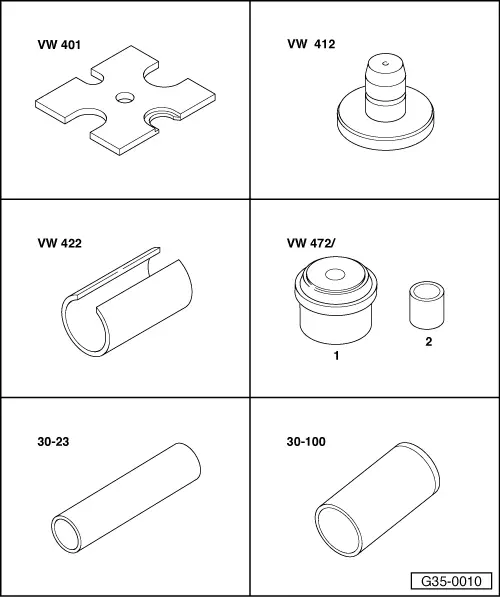 VW 401

VW 412

VW 422

VW 472/

1

2

30-23

30-100

G35-0010