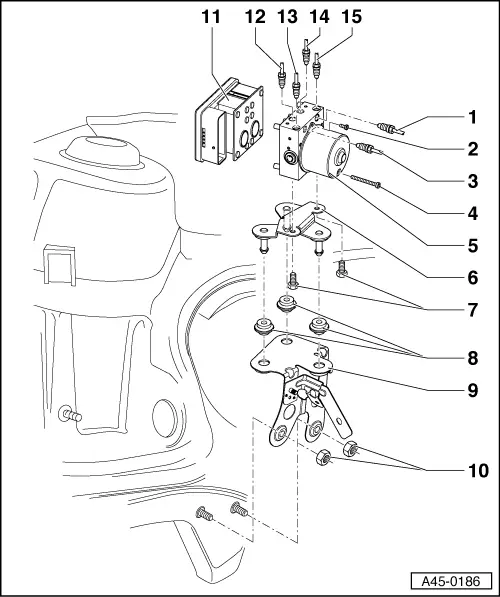 11
12
13
14
15
1
2
3
4
5
6
7
8
9
10
A45-0186