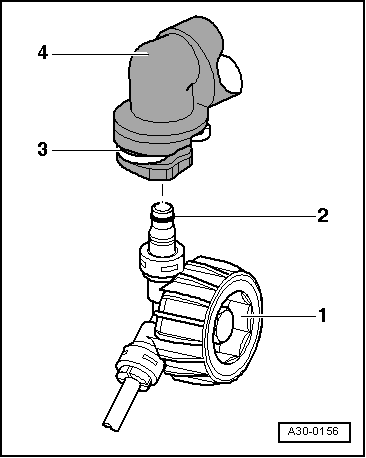 4
3
2
1
A30-0156