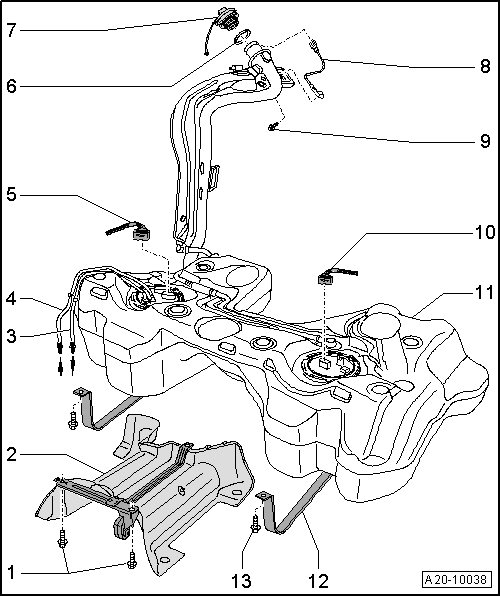 7
6
8
9
5
10
4
11
3
2
1
13
12
A20-10038