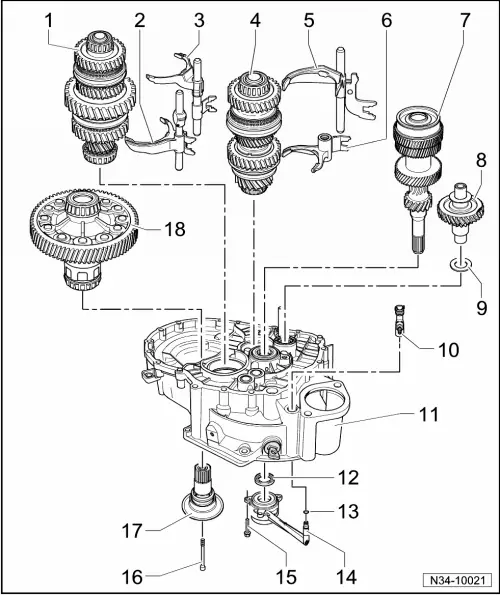 1
2
3
4
5
6
7
8
18
9
10
11
12
13
17
16
15
14
N34-10021