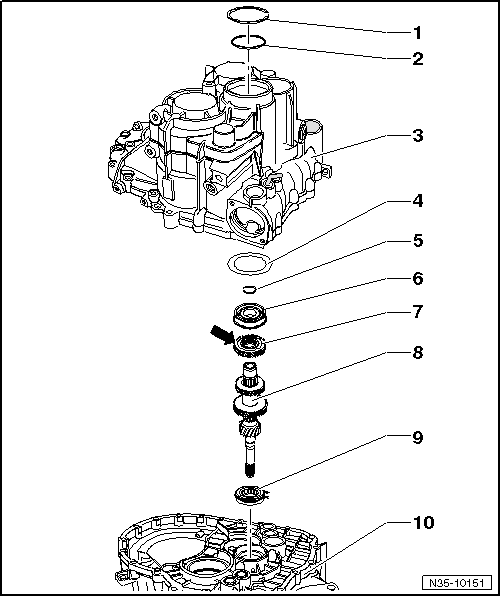 1
2
3
4
5
6
7
8
9
10
N35-10151