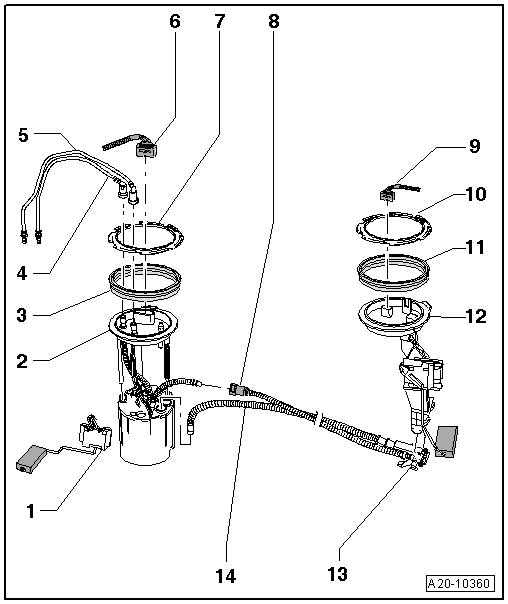 6
7
8
5
9
10
4
11
3
12
2
1
14
13
A20-10360