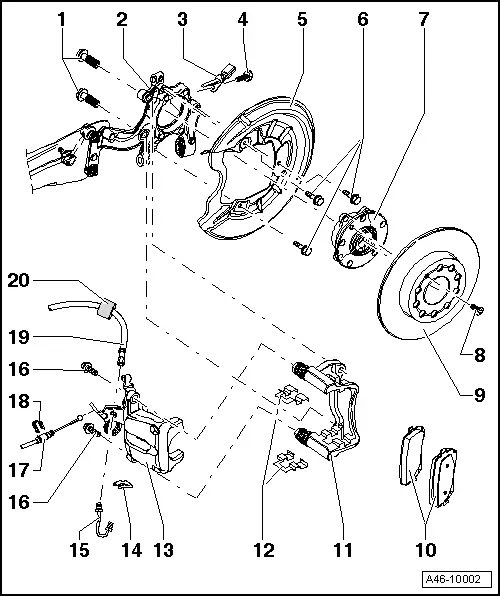 1 2 3 4 5 6 7

20

19

16

18

17

16

8

9

15 14 13 12 11 10

A46-10002