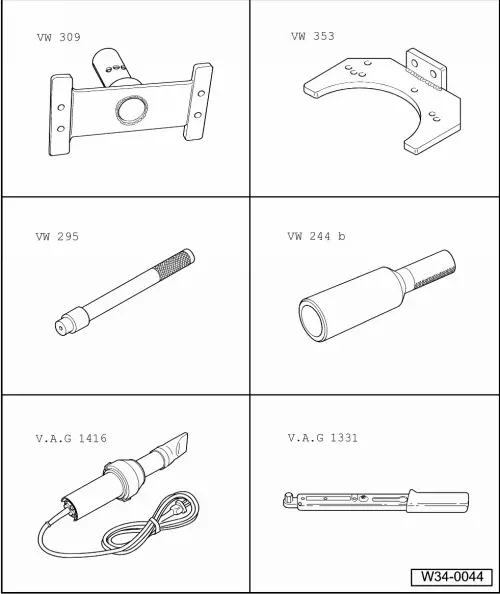 VW 309

VW 353

VW 295

VW 244 b

V.A.G 1416

V.A.G 1331

W34-0044