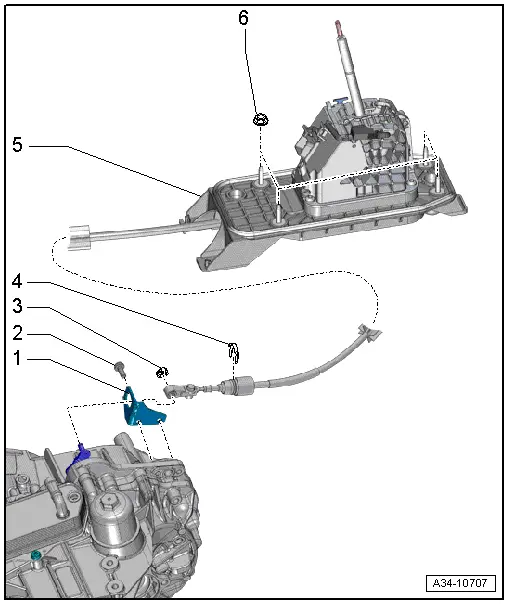 6
5
4
3
2
1
A34-10707