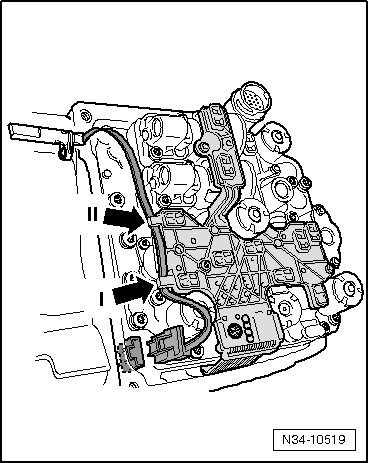 II

I

N34-10519