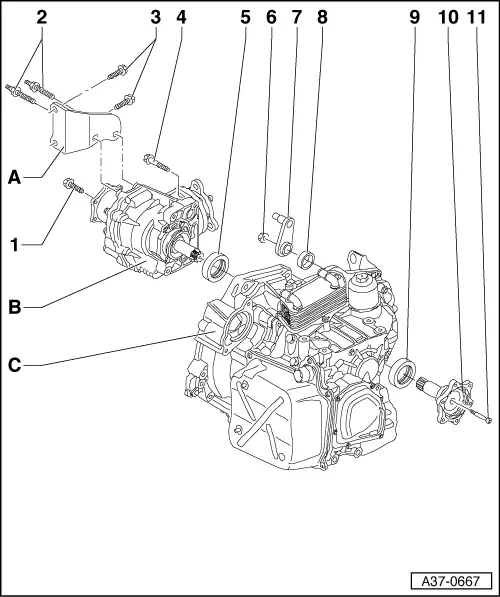 2
3
4
5
6
7
8
9
10
11
A
1
B
C
A37-0667