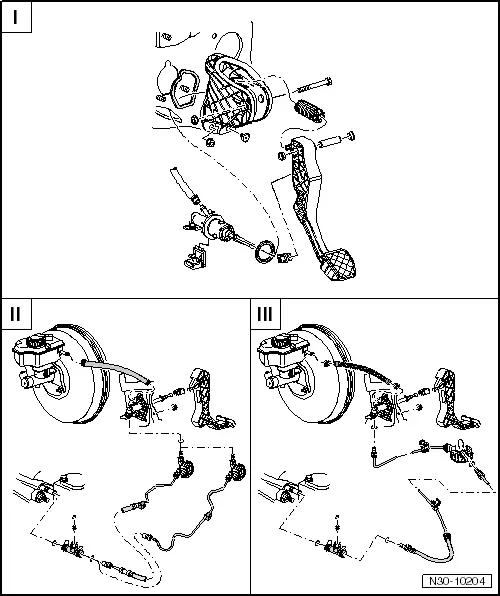 I

II

III

N30-10204