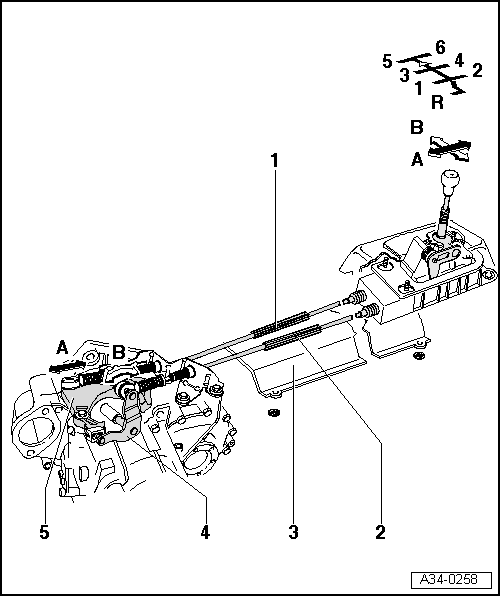 6
5
4
3
2
1
R
B
A
1
A
B
5
4
3
2
A34-0258