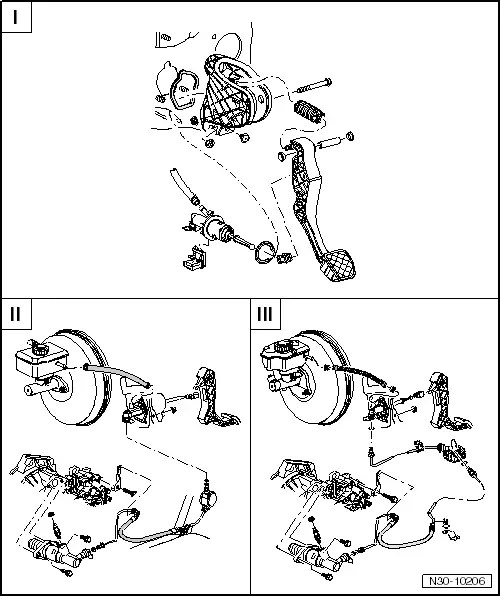 I

II

III

N30-10206