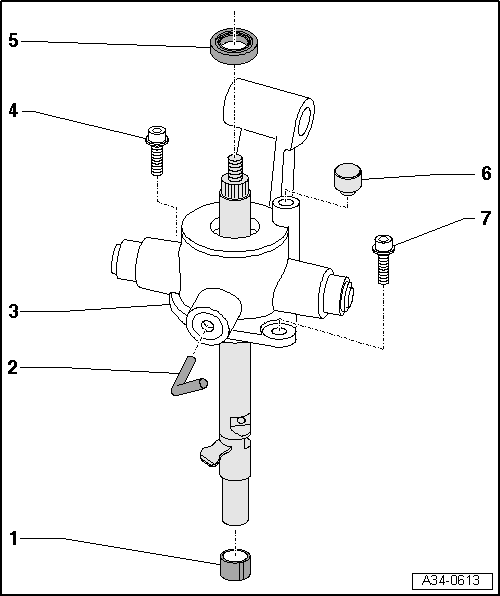 5
4
6
7
3
2
1
A34-0613