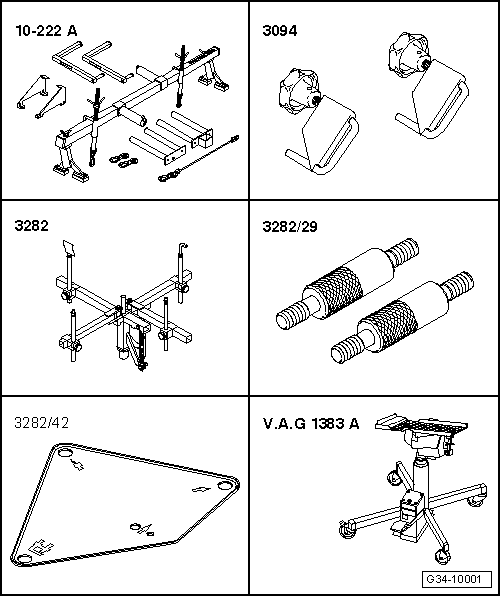 10-222 A

3094

3282

3282/29

3282/42

V.A.G 1383 A

G34-10001