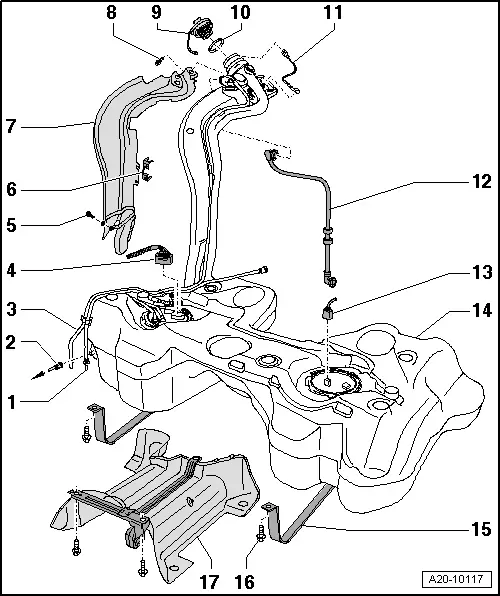 8
9
10
11
7
6
5
4
3
2
1
12
13
14
15
17
16
A20-10117