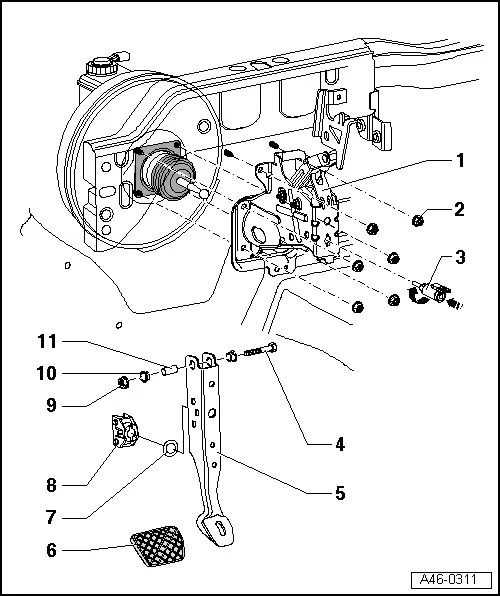 1
2
3
11
10
9
4
8
5
7
6
A46-0311