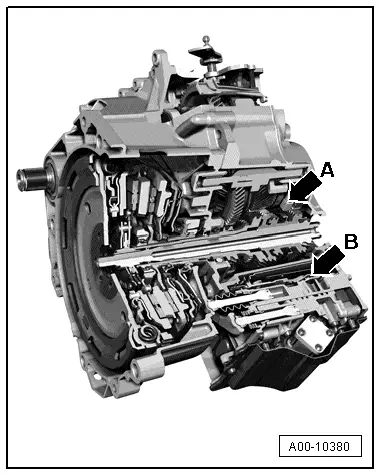 A
B
A00-10380