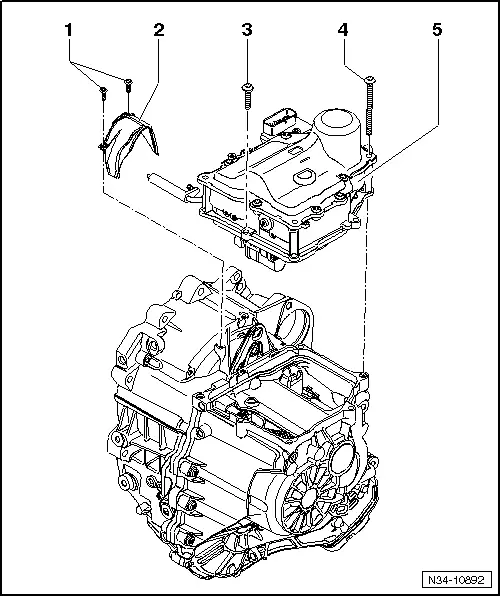 1 2 3 4 5

N34-10892