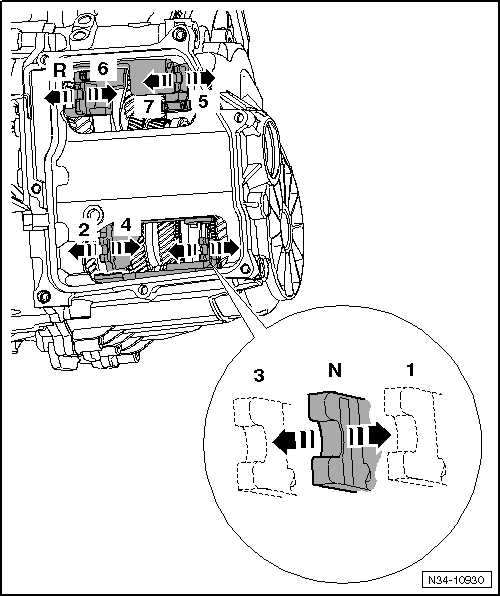 R
6
7
5
2
4
3
N
1
N34-10930