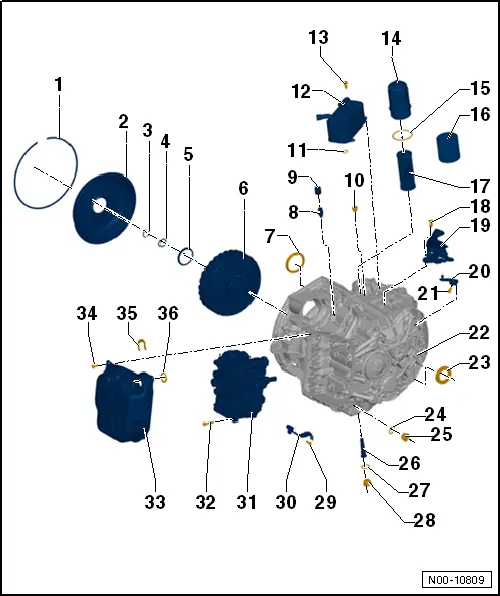 1
2
3
4
5
6
7
8
9
10
11
12
13
14
15
16
17
18
19
20
21
22
23
24
25
26
27
28
29
30
31
32
33
34
35
36
N00-10809