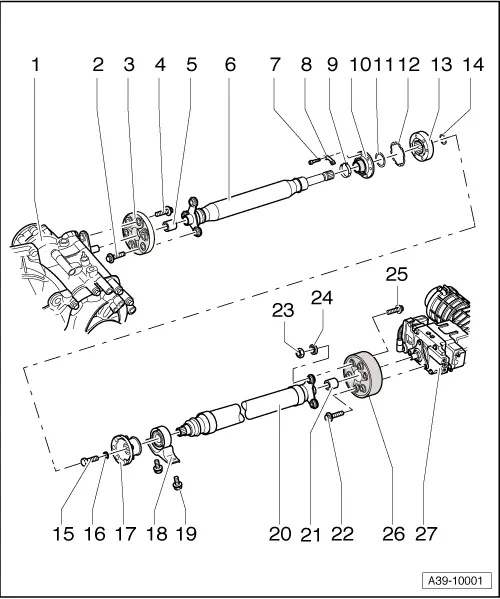 1 2 3 4 5 6 7 8 9 10 11 12 13 14

25

23 24

15 16 17 18 19 20 21 22 26 27

A39-10001