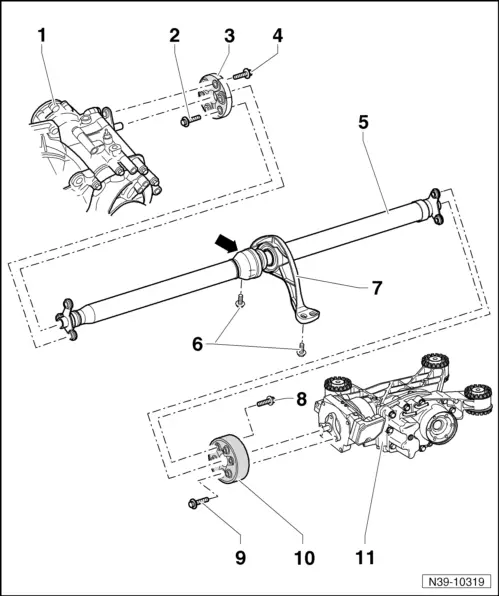 1
2
3
4
5
7
6
8
9
10
11
N39-10319