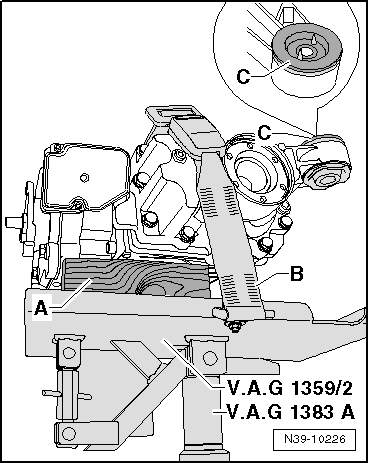 C
C
B
A
V.A.G 1359/2
V.A.G 1383 A
N39-10226