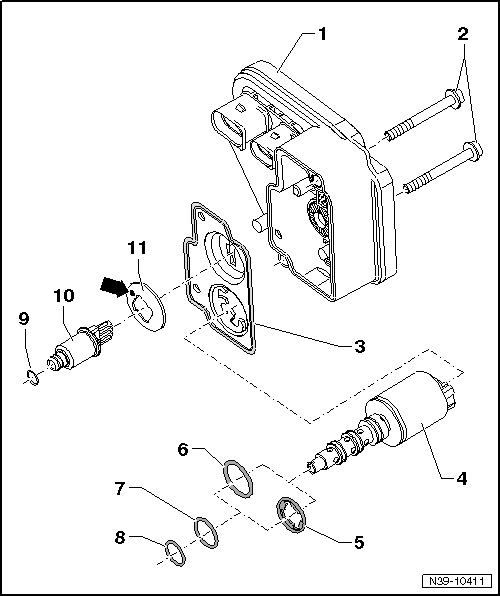 1
2
11
10
9
3
4
6
7
8
5
N39-10411