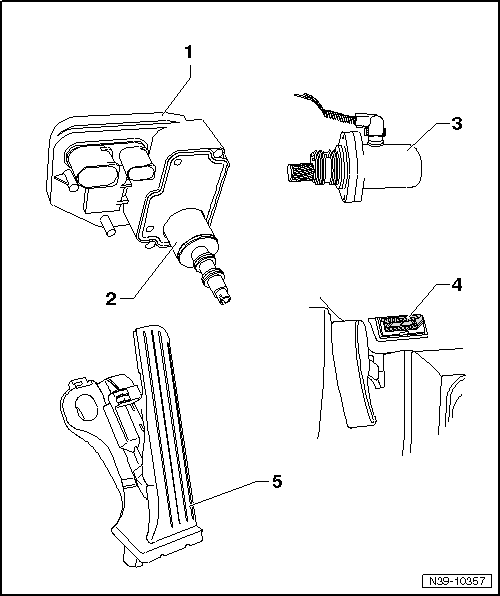 1
3
2
4
5
N39-10357