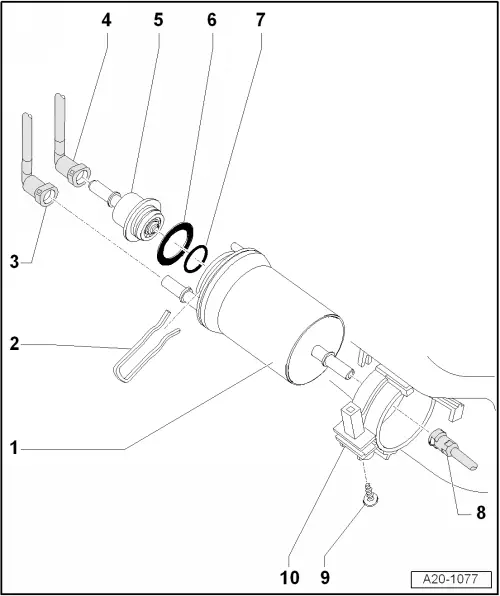 4 5 6 7

3

2

1

8

10 9

A20-1077