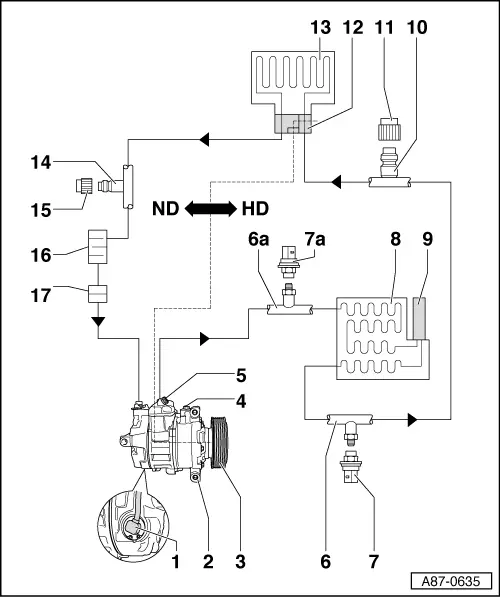 13 12 11 10

14

15

ND HD

16

6a 7a 8 9

17

5

4

1 2 3 6 7

A87-0635