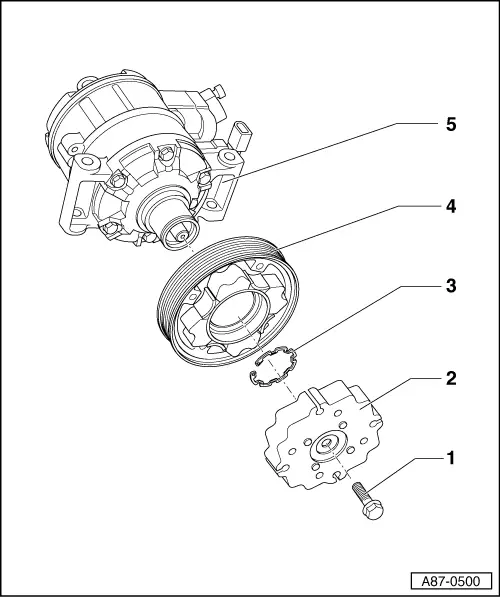 5
4
3
2
1
A87-0500