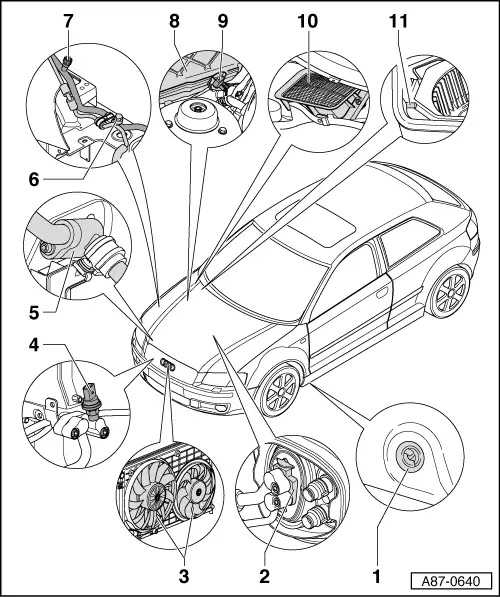 7
8
9
10
11
6
5
4
3
2
1
A87-0640