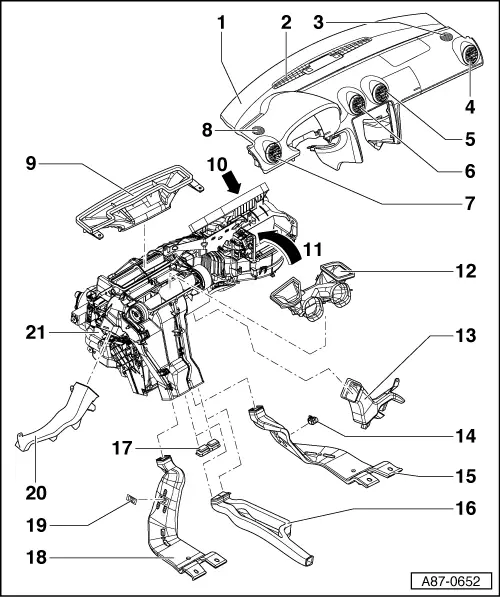 1
2
3
4
5
6
7
8
9
10
11
12
13
14
15
16
17
18
19
20
21
A87-0652