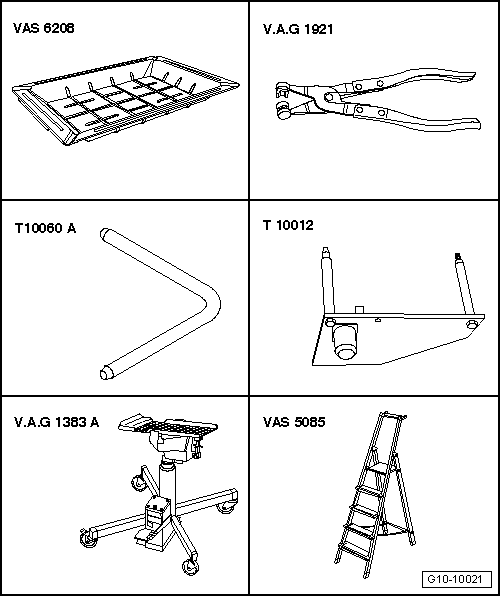 VAS 6208

V.A.G 1921

T10060 A

T 10012

V.A.G 1383 A

VAS 5085

G10-10021