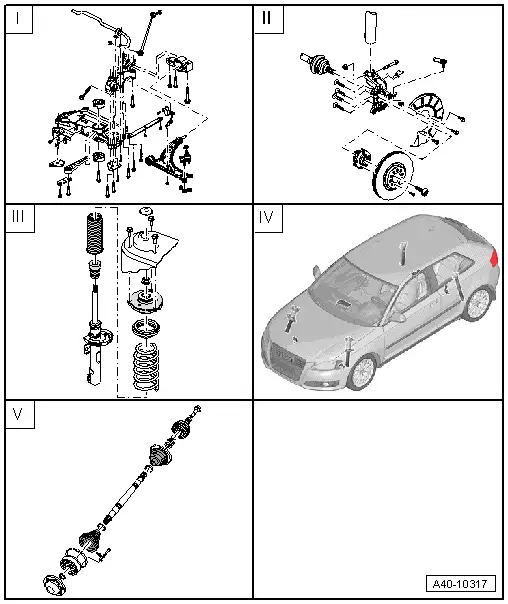 I

II

III

IV

V

A40-10317