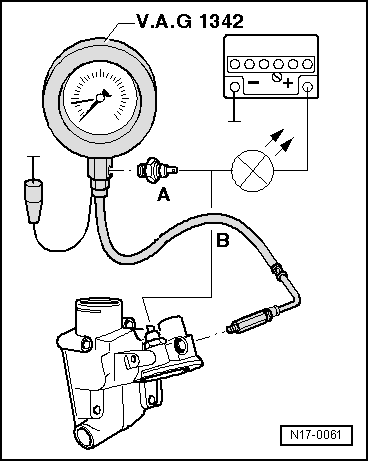 V.A.G 1342

−
+

A

B

N17-0061