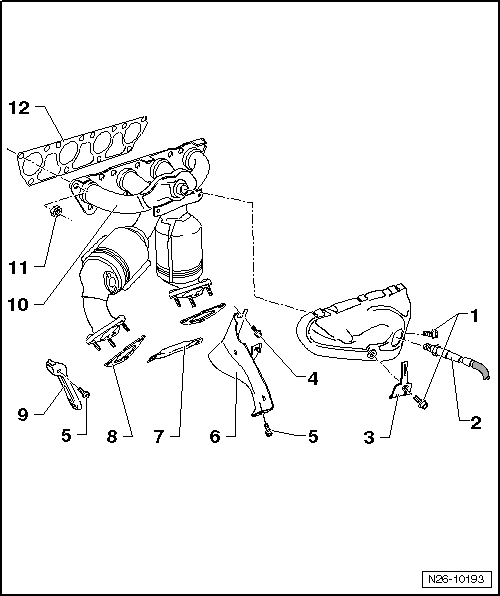 12
11
10
1
4
2
9
5
8
7
6
5
3
N26-10193