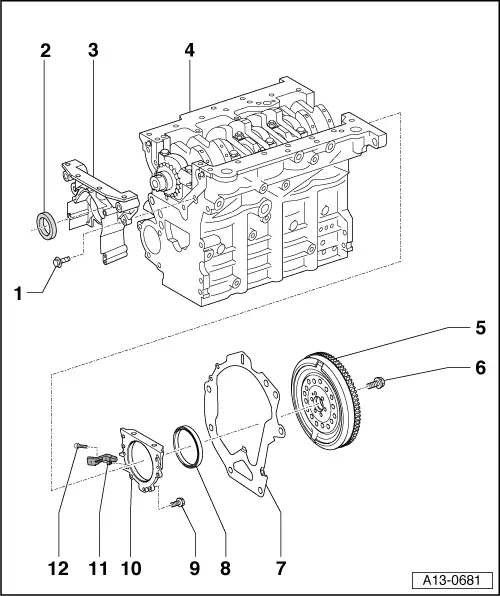 2
3
4
1
5
6
12
11
10
9
8
7
A13-0681