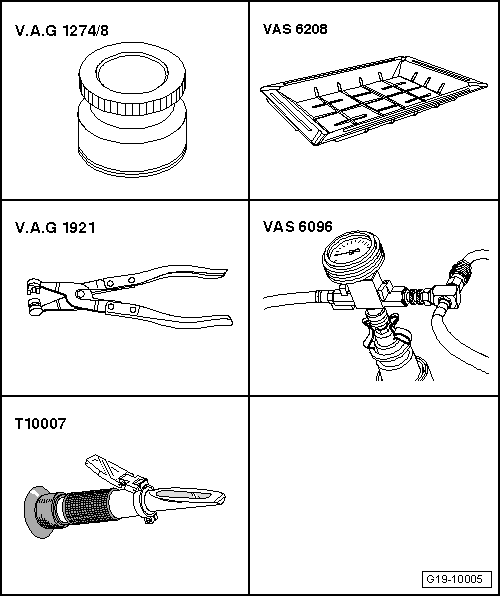 V.A.G 1274/8

VAS 6208

V.A.G 1921

VAS 6096

T10007

G19-10005