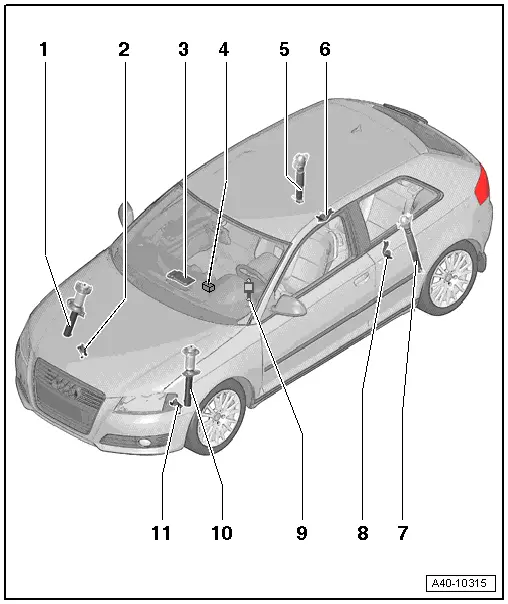 1 2 3 4 5 6

11 10 9 8 7

A40-10315