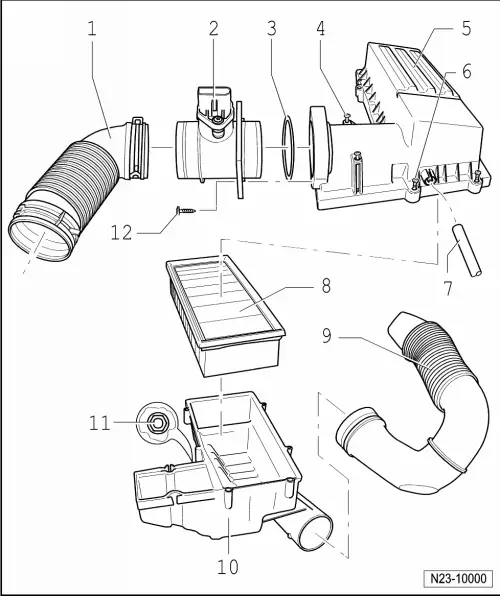 1
2
3
4
5
6
12
7
8
9
11
10
N23-10000