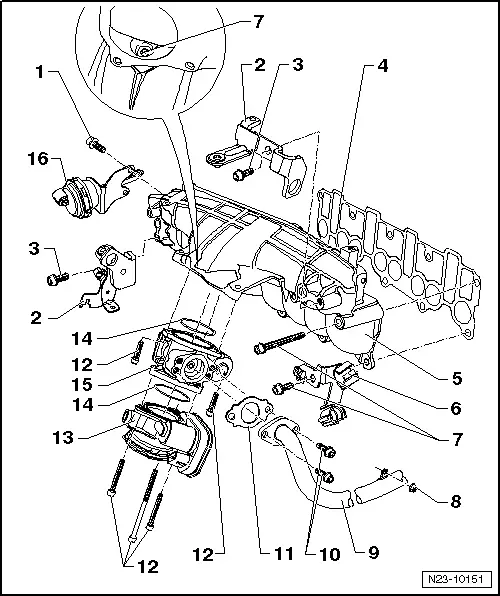 7
1
2
3
4
16
3
2
14
12
15
14
13
5
6
7
8
12
12
11
10
9
N23-10151