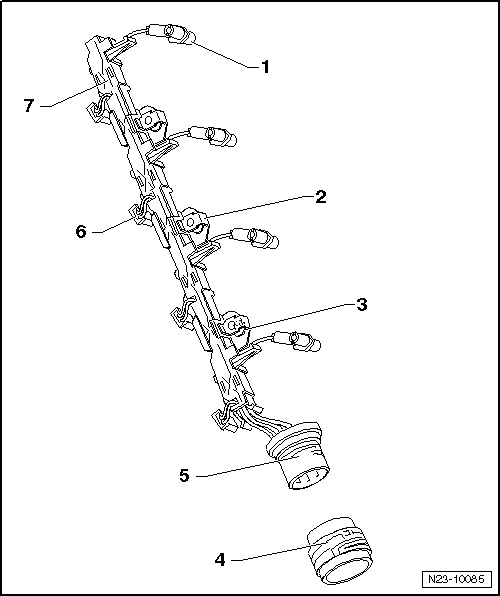 1
7
2
6
3
5
4
N23-10085