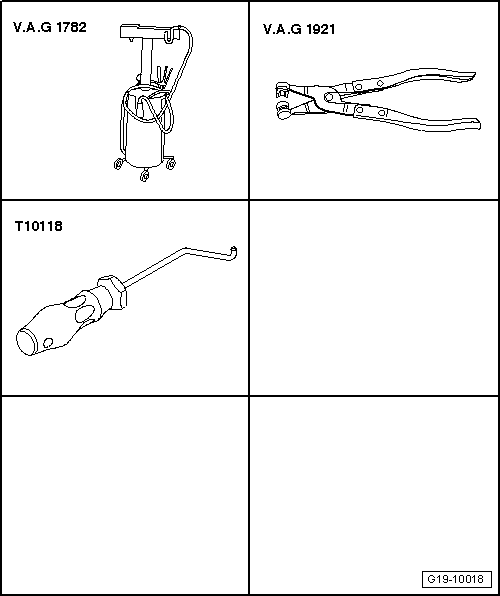 V.A.G 1782

V.A.G 1921

T10118

G19-10018