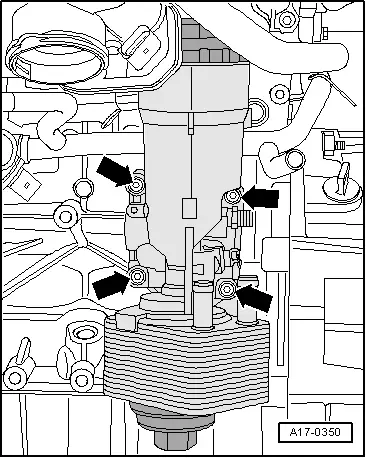 A17-0350