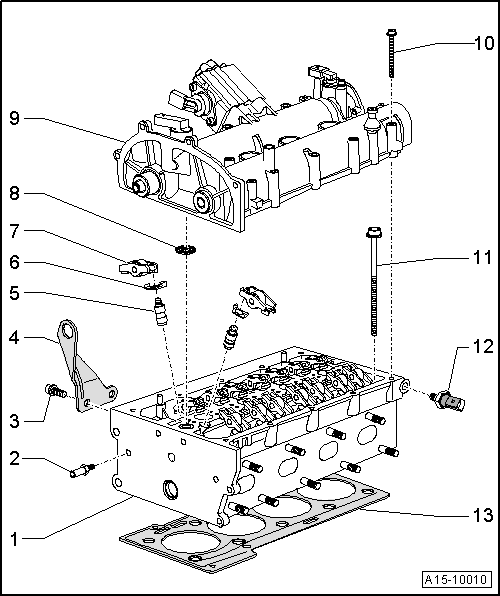 10
9
8
7
6
5
11
4
12
3
2
13
1
A15-10010